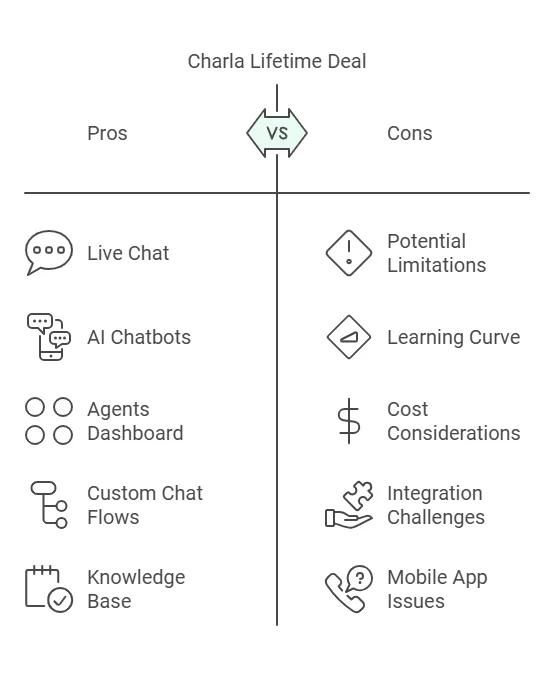 Charla Lifetime Deal

Pros

VS

Cons

Live Chat

AI Chatbots

Agents Dashboard

Custom Chat Flows

Knowledge Base

Potential Limitations

Learning Curve

Cost Considerations

Integration Challenges

Mobile App Issues