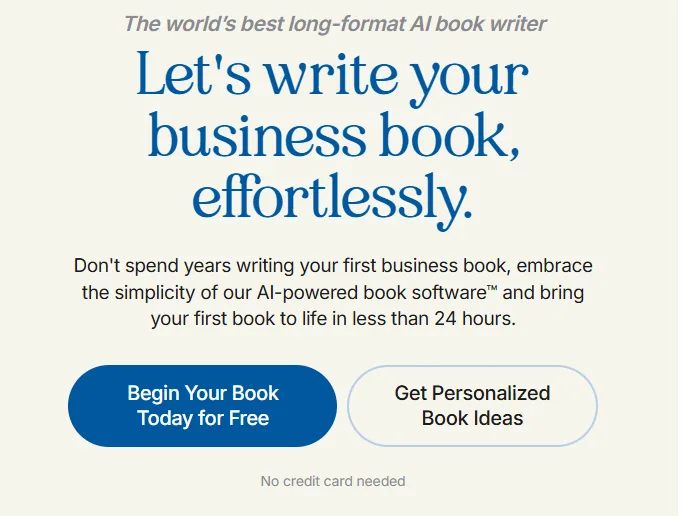 The world's best long-format AI book writer

Let's write your business book, effortlessly.

Don't spend years writing your first business book, embrace the simplicity of our AI-powered book software™ and bring your first book to life in less than 24 hours.

Begin Your Book Today for Free

Get Personalized Book Ideas

No credit card needed